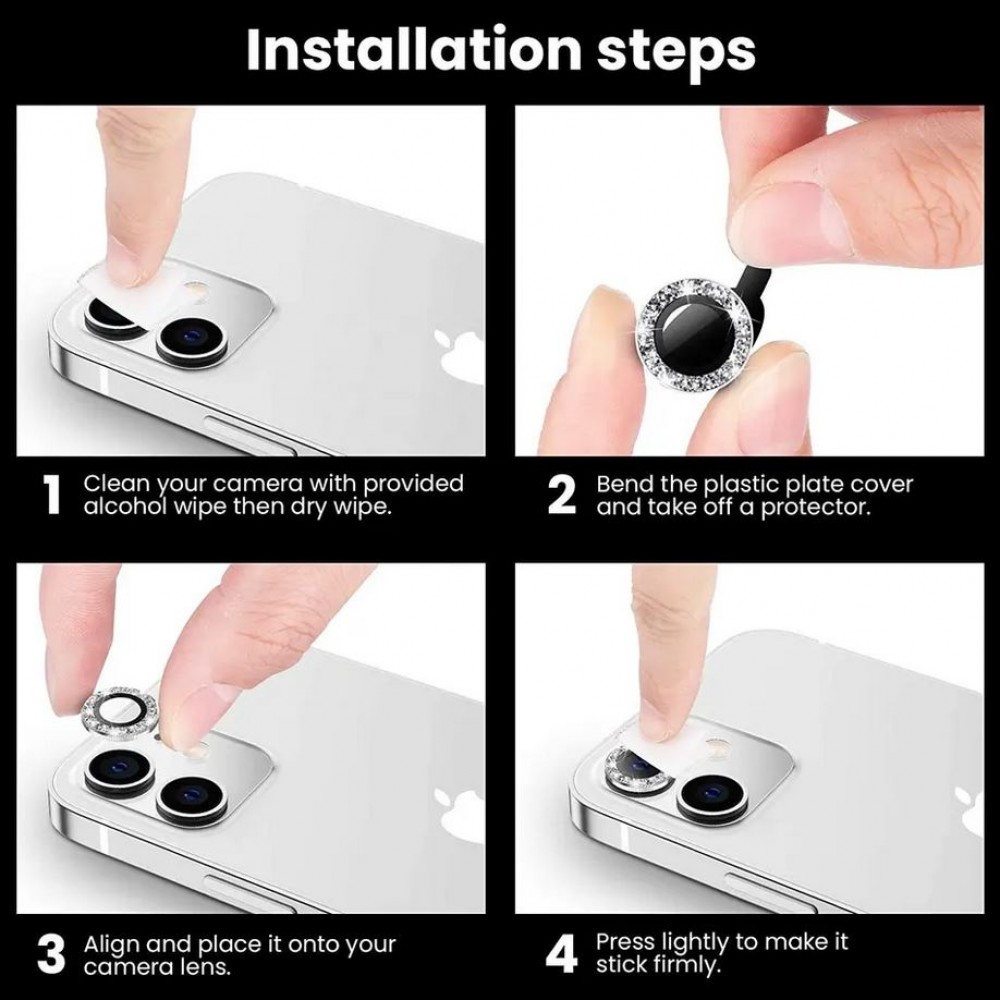 Installation steps

1 Clean your camera with provided alcohol wipe then dry wipe.

2 Bend the plastic plate cover and take off a protector.

3 Align and place it onto your camera lens.

4 Press lightly to make it stick firmly.