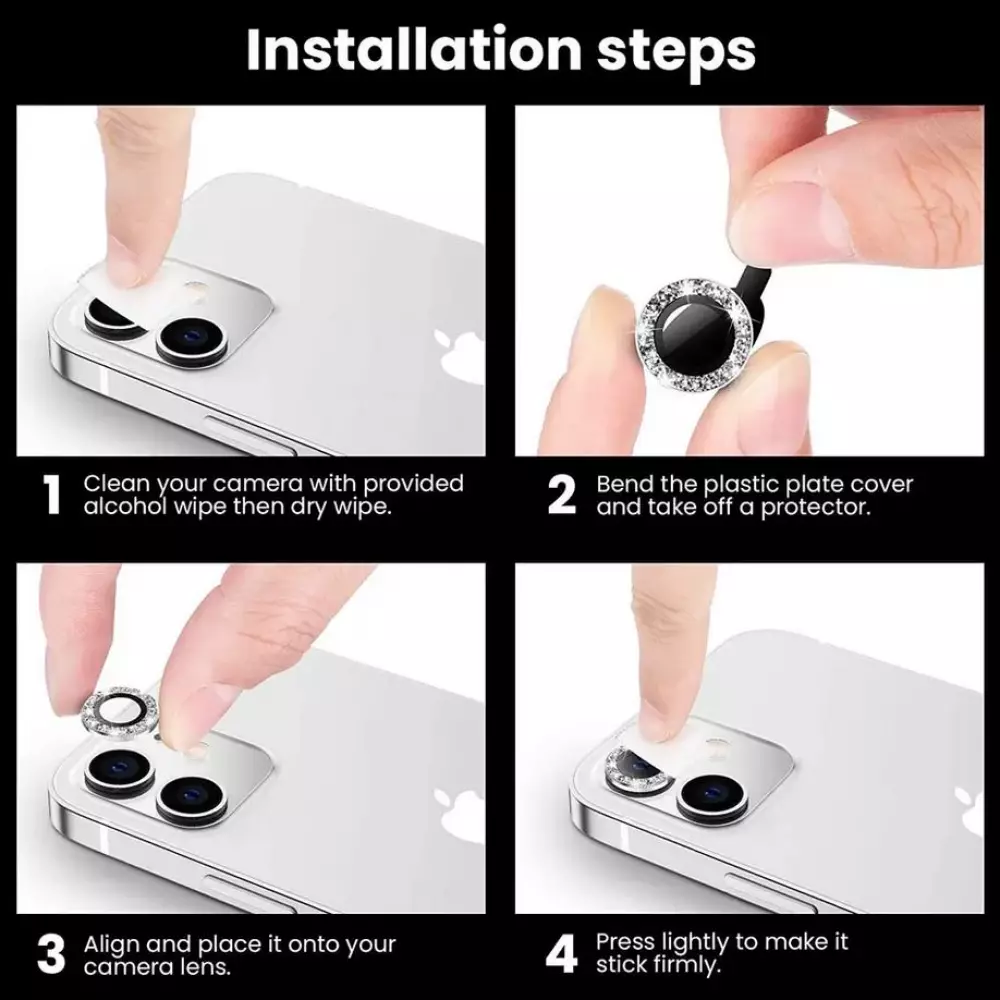 Installation steps

1 Clean your camera with provided alcohol wipe then dry wipe.

2 Bend the plastic plate cover and take off a protector.

3 Align and place it onto your camera lens.

4 Press lightly to make it stick firmly.