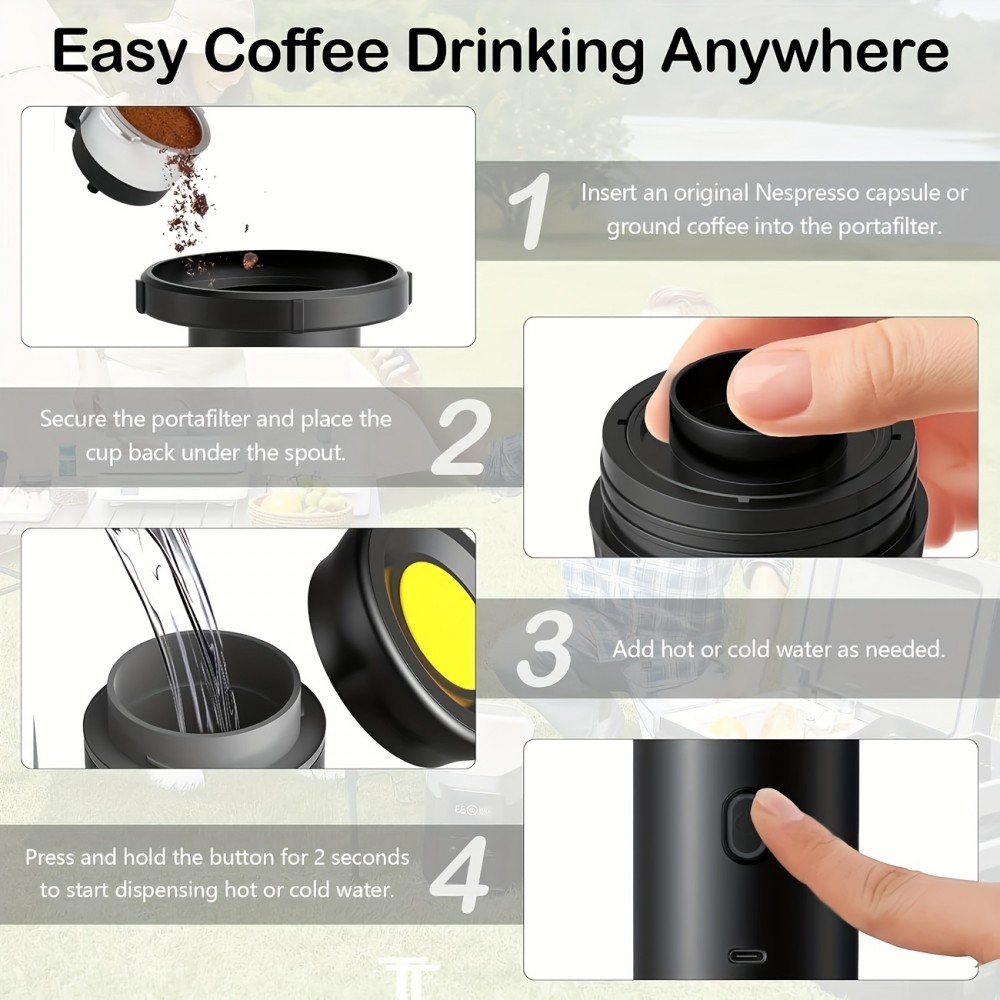 Easy Coffee Drinking Anywhere

1

Insert an original Nespresso capsule or ground coffee into the portafilter.

Secure the portafilter and place the cup back under the spout.

2

3

Add hot or cold water as needed.

Press and hold the button for 2 seconds to start dispensing hot or cold water.

4