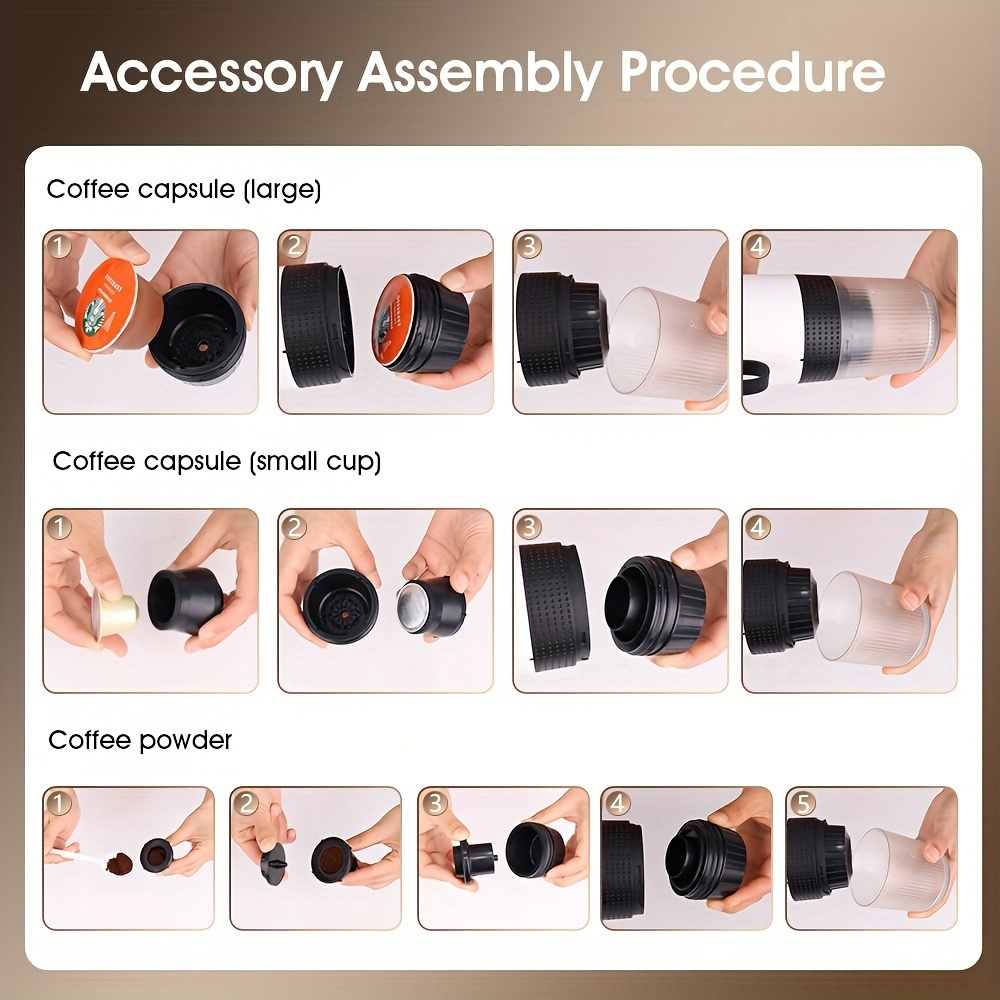 Accessory Assembly Procedure

Coffee capsule (large)

1 2 3 4

Coffee capsule (small cup)

1 2 3 4

Coffee powder

1 2 3 4 5