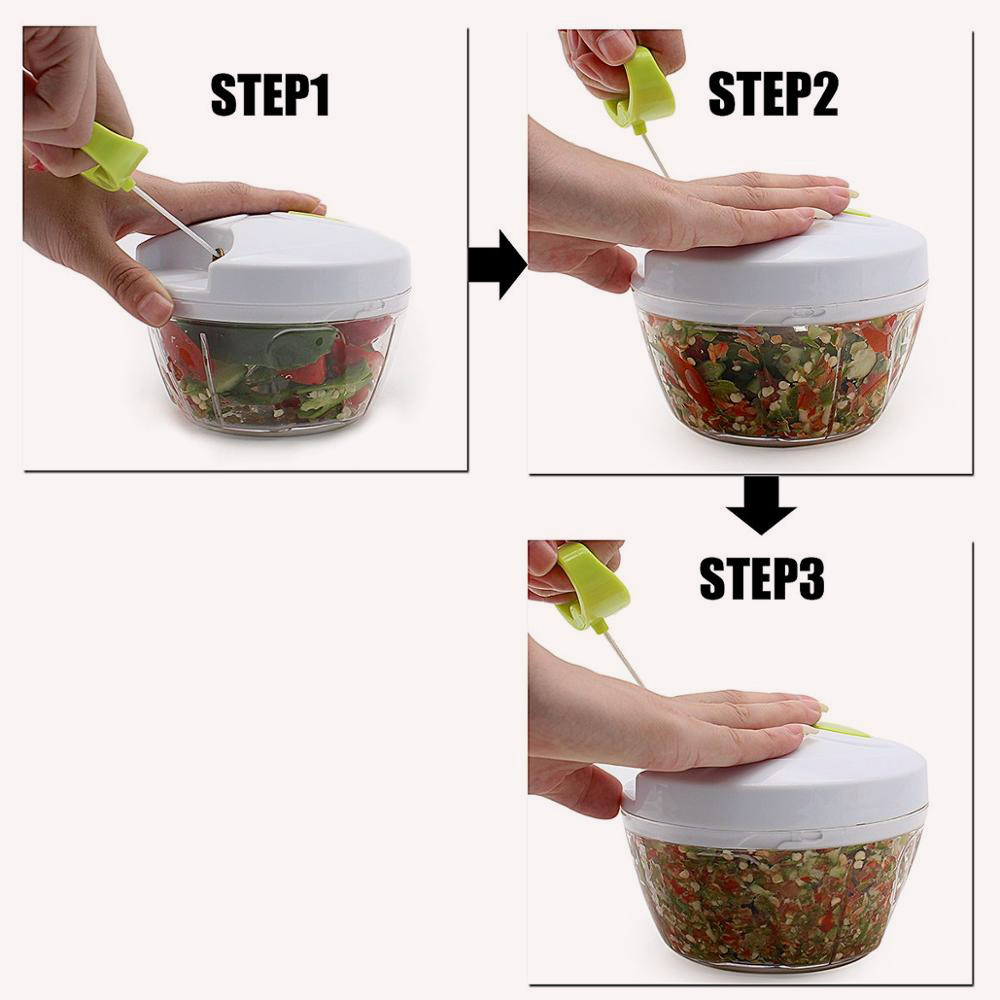 STEP1

STEP2

STEP3